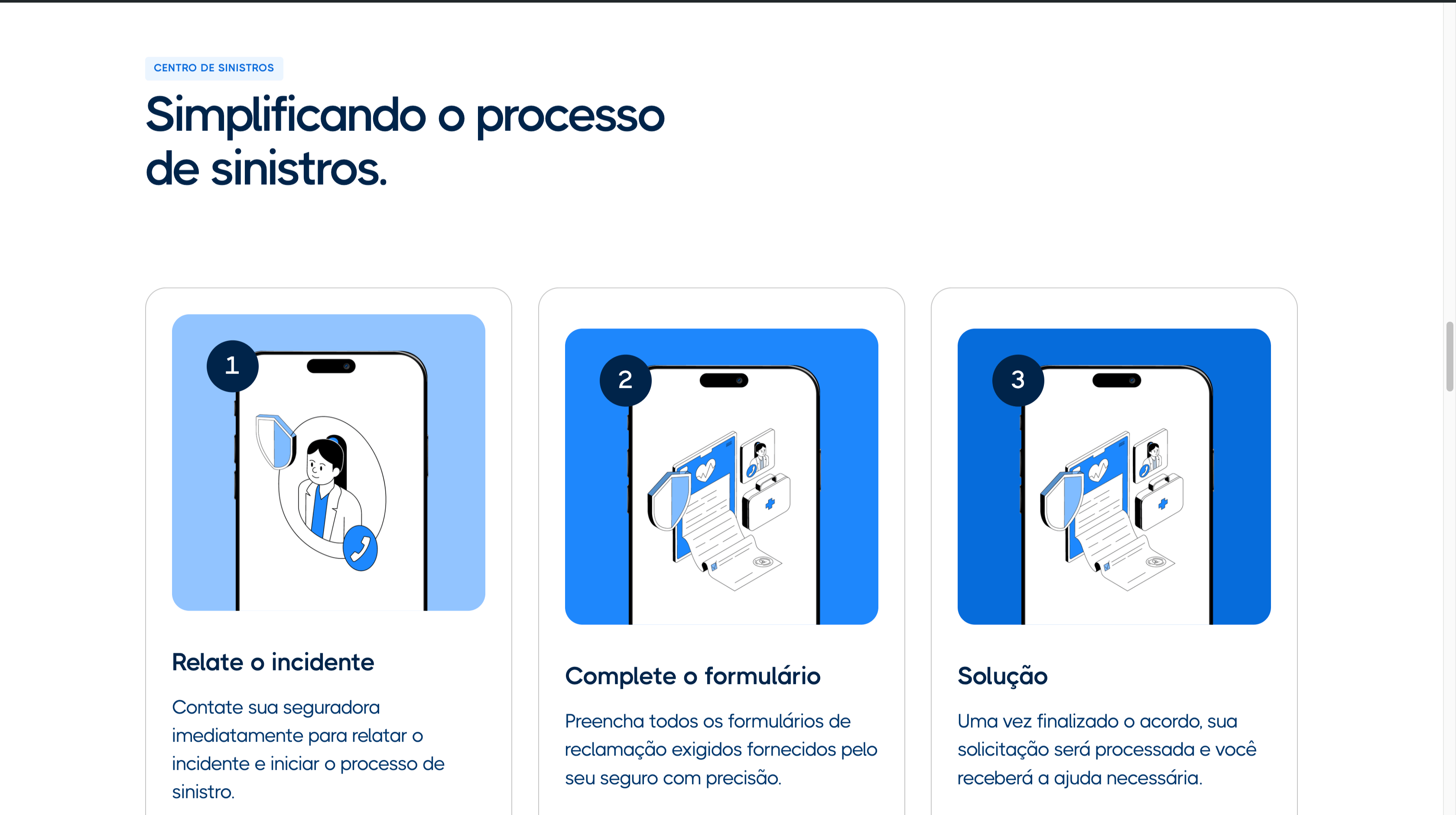 CENTRO DE SINISTROS

Simplificando o processo de sinistros.

1

Relate o incidente

Contate sua seguradora imediatamente para relatar o incidente e iniciar o processo de sinistro.

2

Complete o formulário

Preencha todos os formulários de reclamação exigidos fornecidos pelo seu seguro com precisão.

3

Solução

Uma vez finalizado o acordo, sua solicitação será processada e você receberá a ajuda necessária.